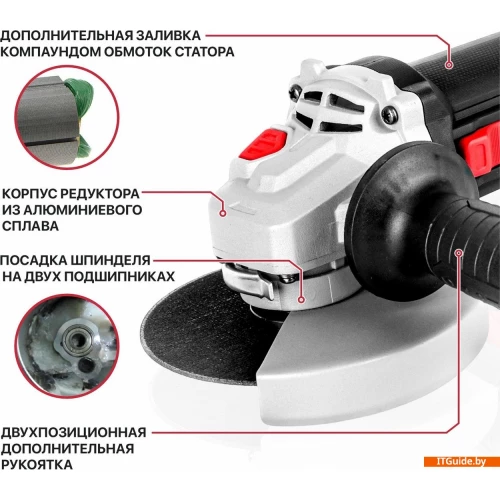 ДОПОЛНИТЕЛЬНАЯ ЗАЛИВКА КОМПАУНДОМ ОБМОТОК СТАТОРА

КОРПУС РЕДУКТОРА ИЗ АЛЮМИНИЕВОГО СПЛАВА

ПОСАДКА ШПИНДЕЛЯ НА ДВУХ ПОДШИПНИКАХ

ДВУХПОЗИЦИОННАЯ ДОПОЛНИТЕЛЬНАЯ РУКОЯТКА

ITGuide.by