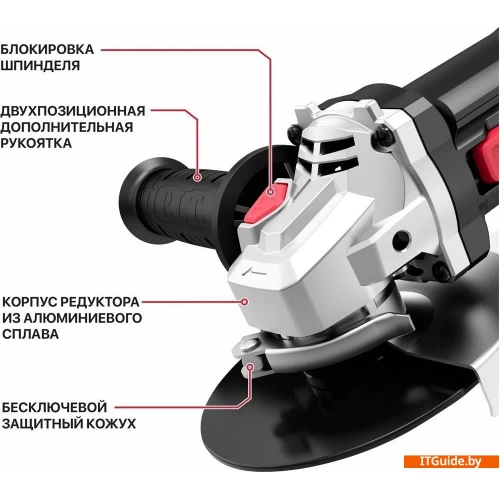 БЛОКИРОВКА ШПИНДЕЛЯ

ДВУХПОЗИЦИОННАЯ ДОПОЛНИТЕЛЬНАЯ РУКОЯТКА

КОРПУС РЕДУКТОРА ИЗ АЛЮМИНИЕВОГО СПЛАВА

БЕСКЛЮЧЕВОЙ ЗАЩИТНЫЙ КОЖУХ

ITGuide.by