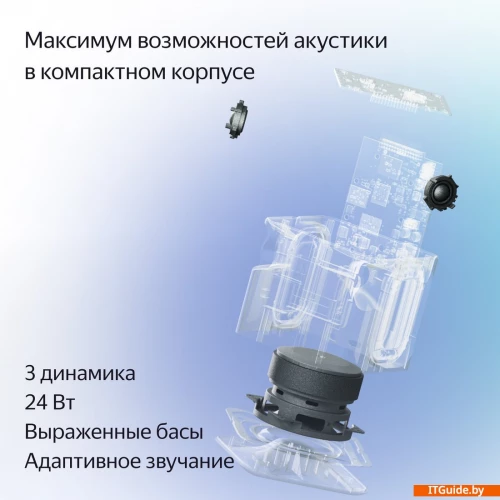 Максимум возможностей акустики в компактном корпусе

3 динамика
24 Вт
Выраженные басы
Адаптивное звучание

ITGuide.by